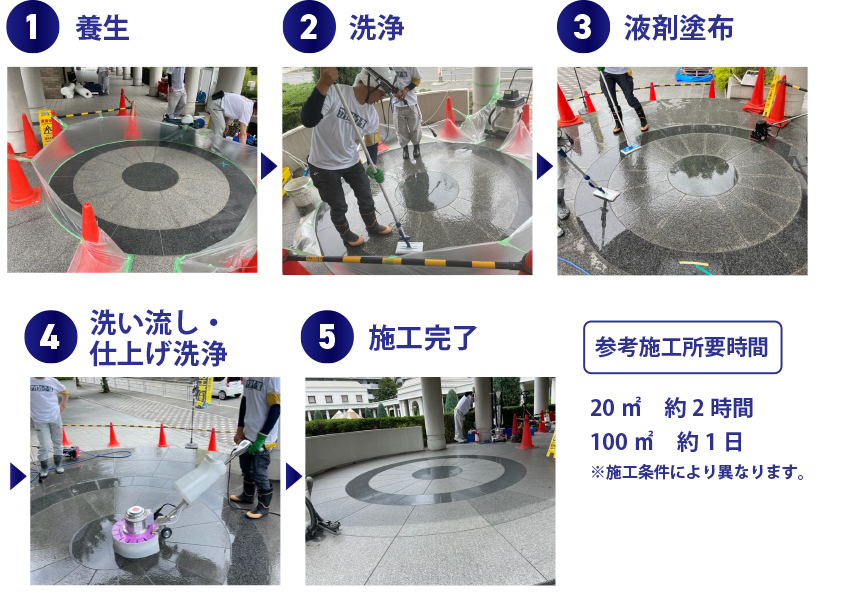 1 養生

2 洗浄

3 液剤塗布

4 洗い流し・仕上げ洗浄

5 施工完了

参考施工所要時間

20 ㎡　約 2 時間
100 ㎡　約 1 日
※施工条件により異なります。